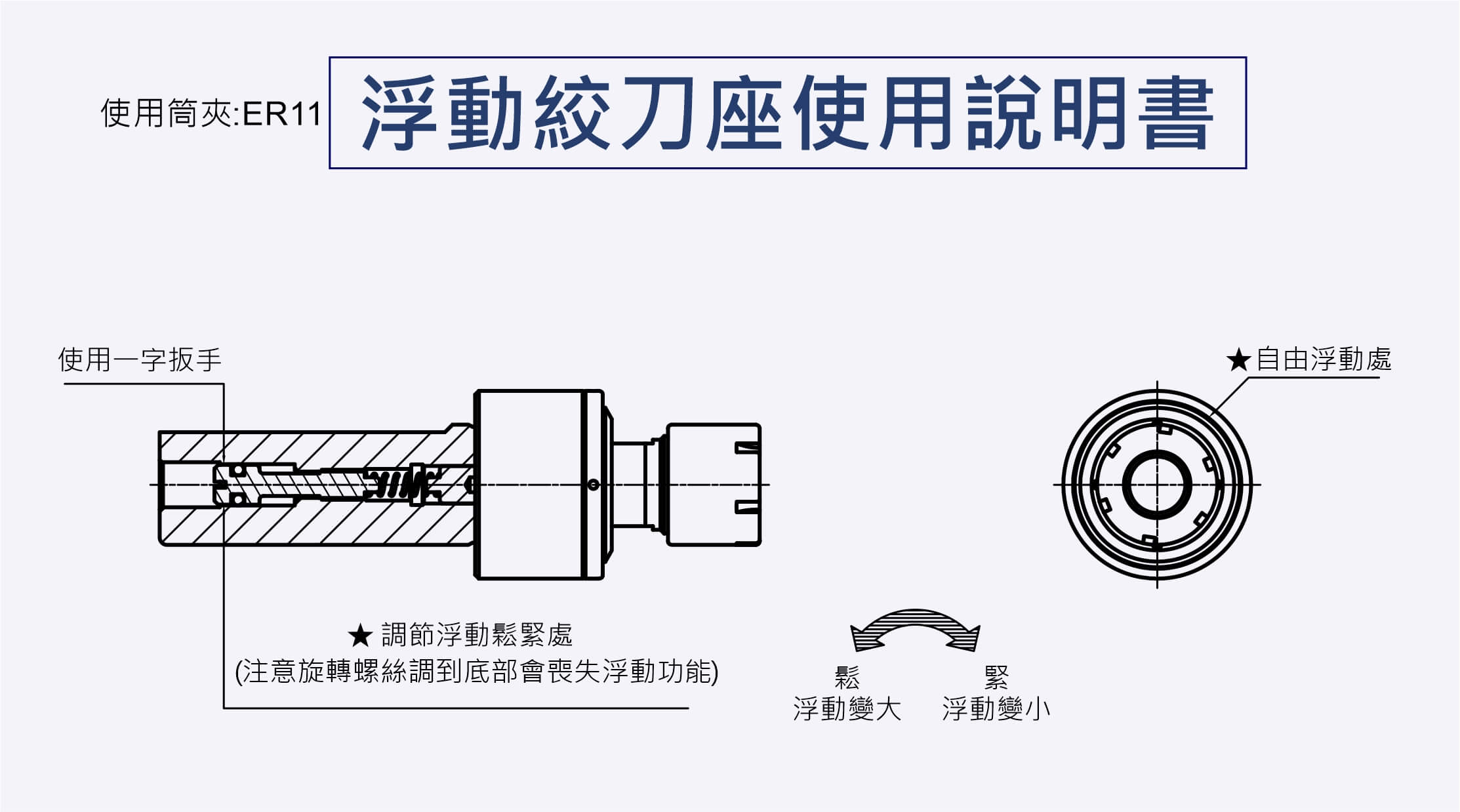 使用筒夾:ER11

浮動絞刀座使用說明書

使用一字扳手

★自由浮動處

★ 調節浮動鬆緊處
(注意旋轉螺絲調到底部會喪失浮動功能)

鬆
浮動變大

緊
浮動變小